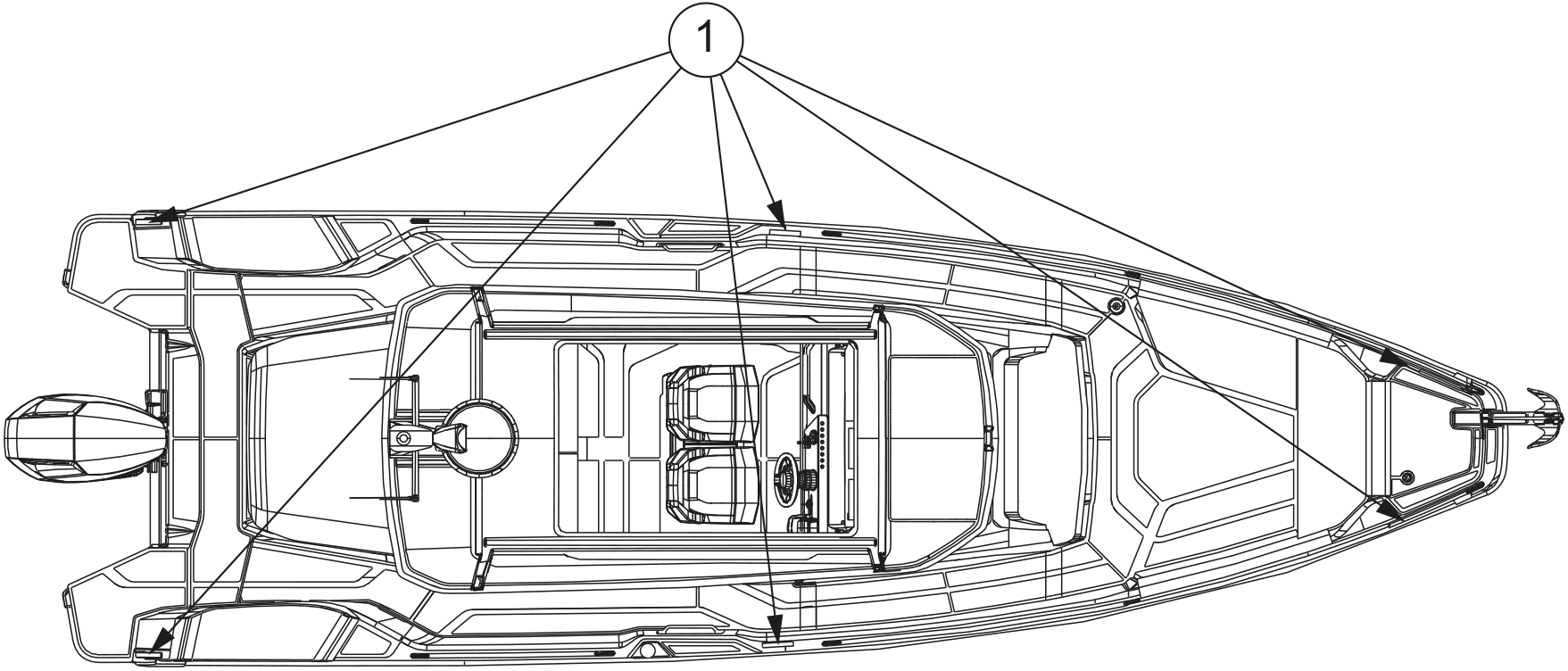 1